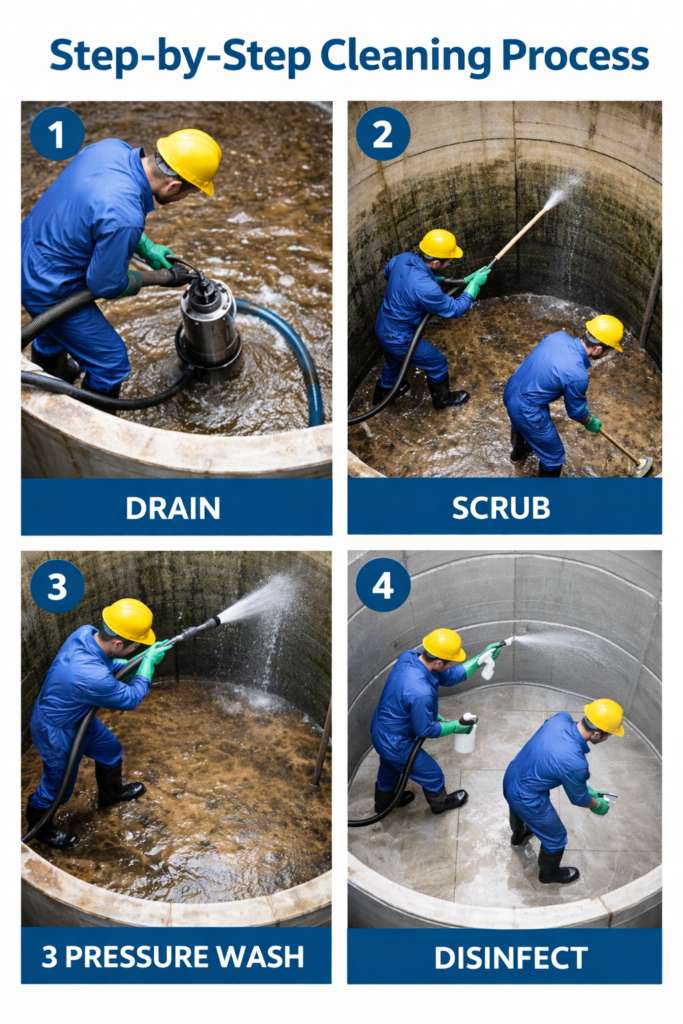 Step-by-Step Cleaning Process

1

DRAIN

2

SCRUB

3

3 PRESSURE WASH

4

DISINFECT